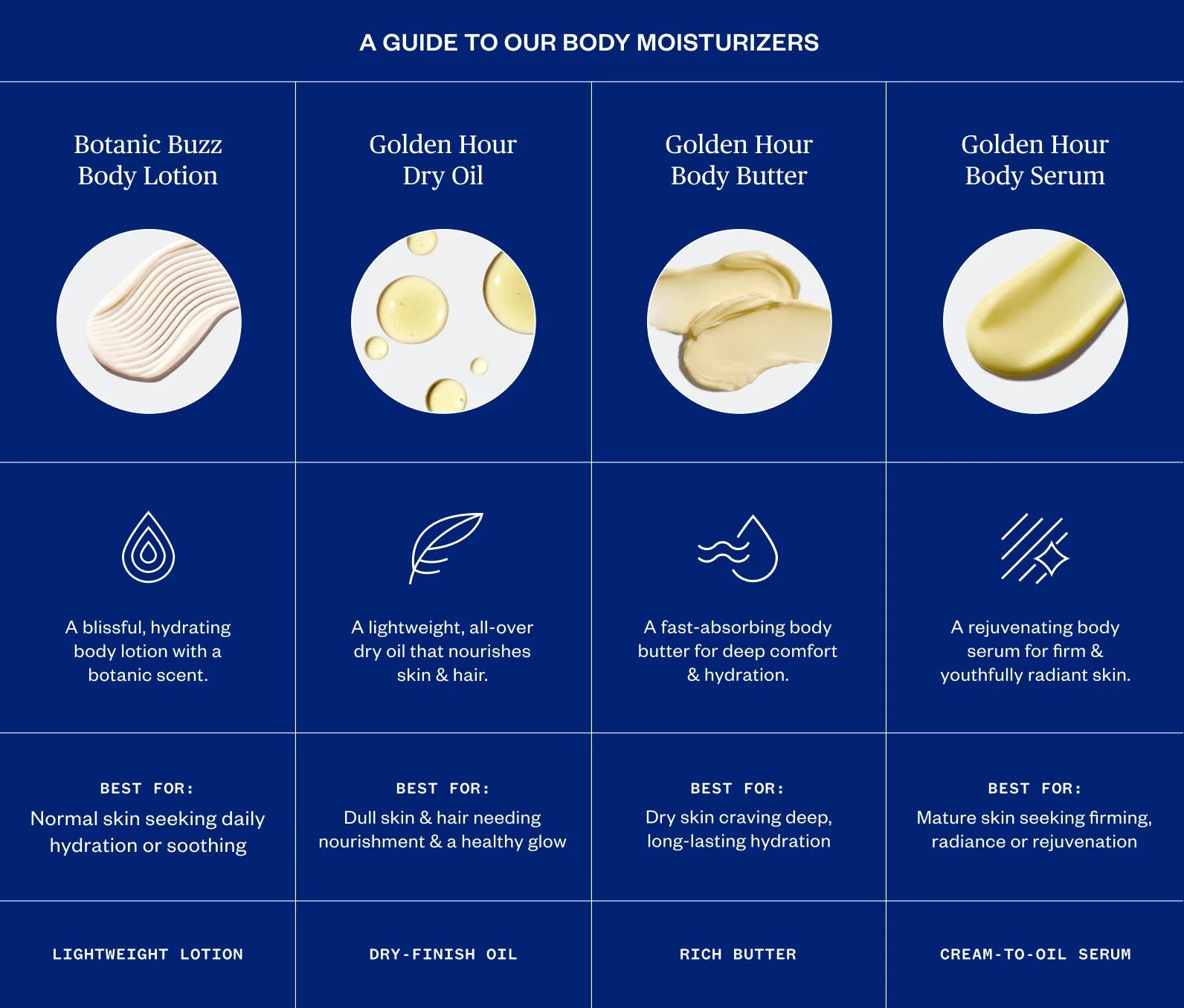 A GUIDE TO OUR BODY MOISTURIZERS

| Botanic Buzz Body Lotion | Golden Hour Dry Oil | Golden Hour Body Butter | Golden Hour Body Serum |
|---|---|---|---|
| A blissful, hydrating body lotion with a botanic scent. | A lightweight, all-over dry oil that nourishes skin & hair. | A fast-absorbing body butter for deep comfort & hydration. | A rejuvenating body serum for firm & youthfully radiant skin. |
| BEST FOR: Normal skin seeking daily hydration or soothing | BEST FOR: Dull skin & hair needing nourishment & a healthy glow | BEST FOR: Dry skin craving deep, long-lasting hydration | BEST FOR: Mature skin seeking firming, radiance or rejuvenation |
| LIGHTWEIGHT LOTION | DRY-FINISH OIL | RICH BUTTER | CREAM-TO-OIL SERUM |