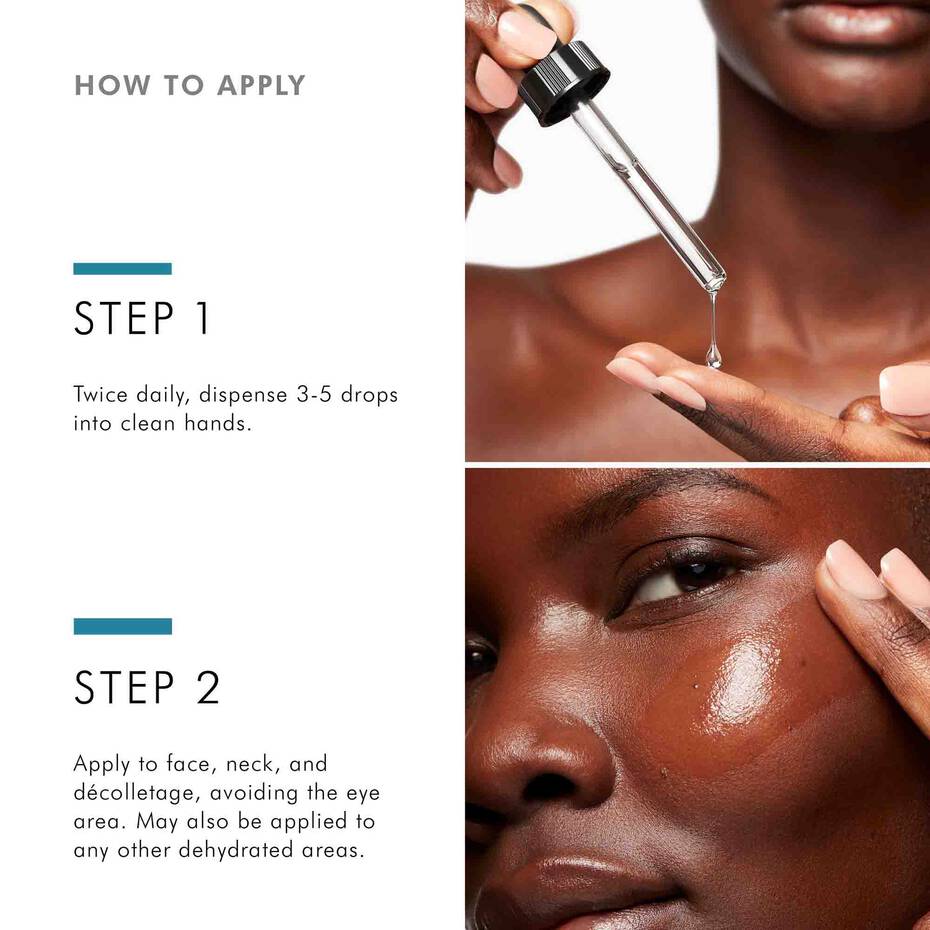 HOW TO APPLY

STEP 1

Twice daily, dispense 3-5 drops into clean hands.

STEP 2

Apply to face, neck, and décolletage, avoiding the eye area. May also be applied to any other dehydrated areas.